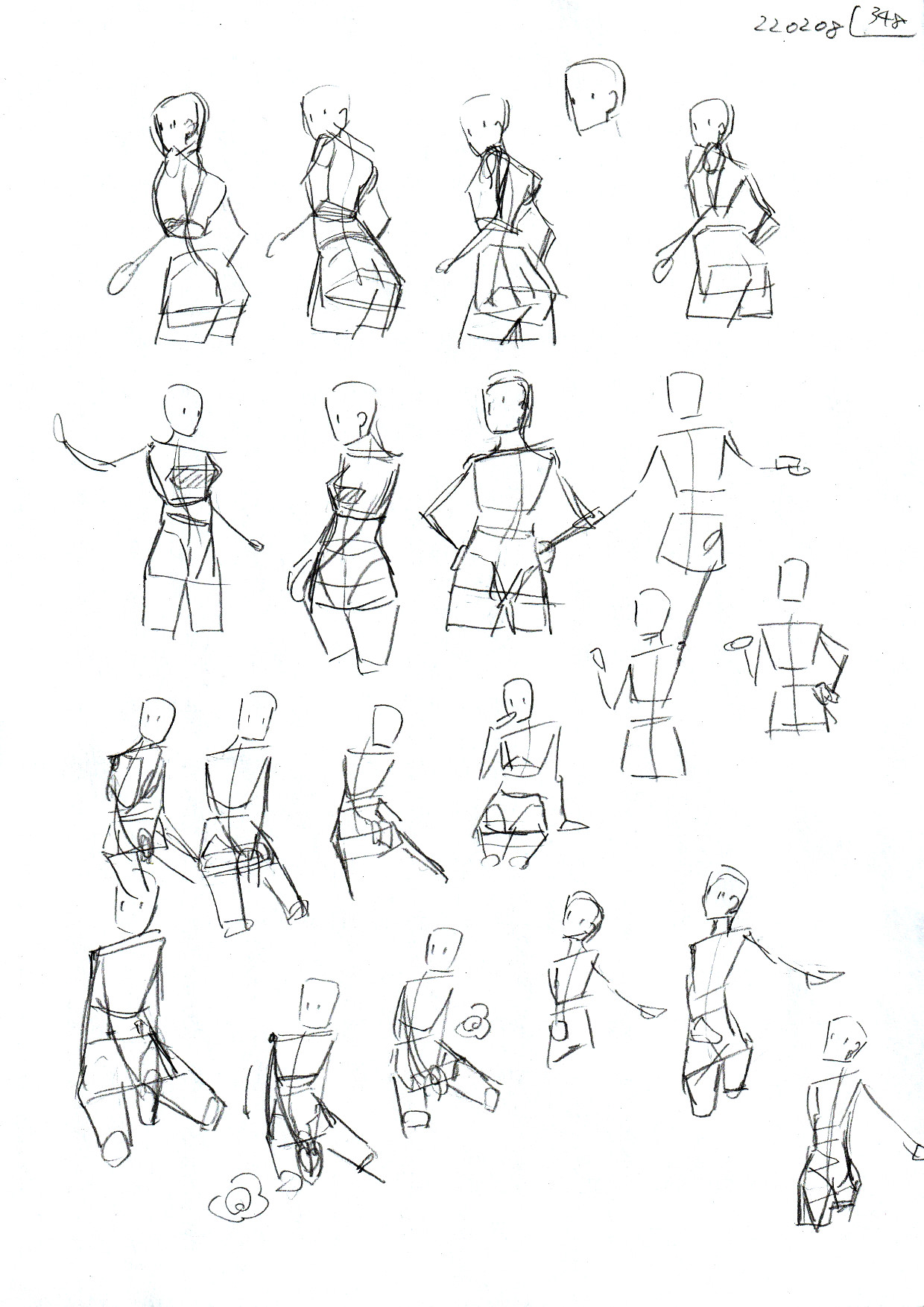 220208 348